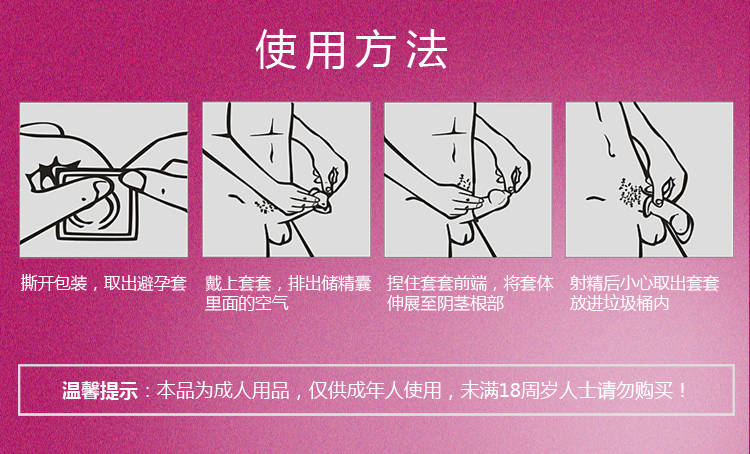 使用方法

撕开包装，取出避孕套

戴上套套，排出储精囊里面的空气

捏住套套前端，将套体伸展至阴茎根部

射精后小心取出套套放进垃圾桶内

温馨提示：本品为成人用品，仅供成年人使用，未满18周岁人士请勿购买！